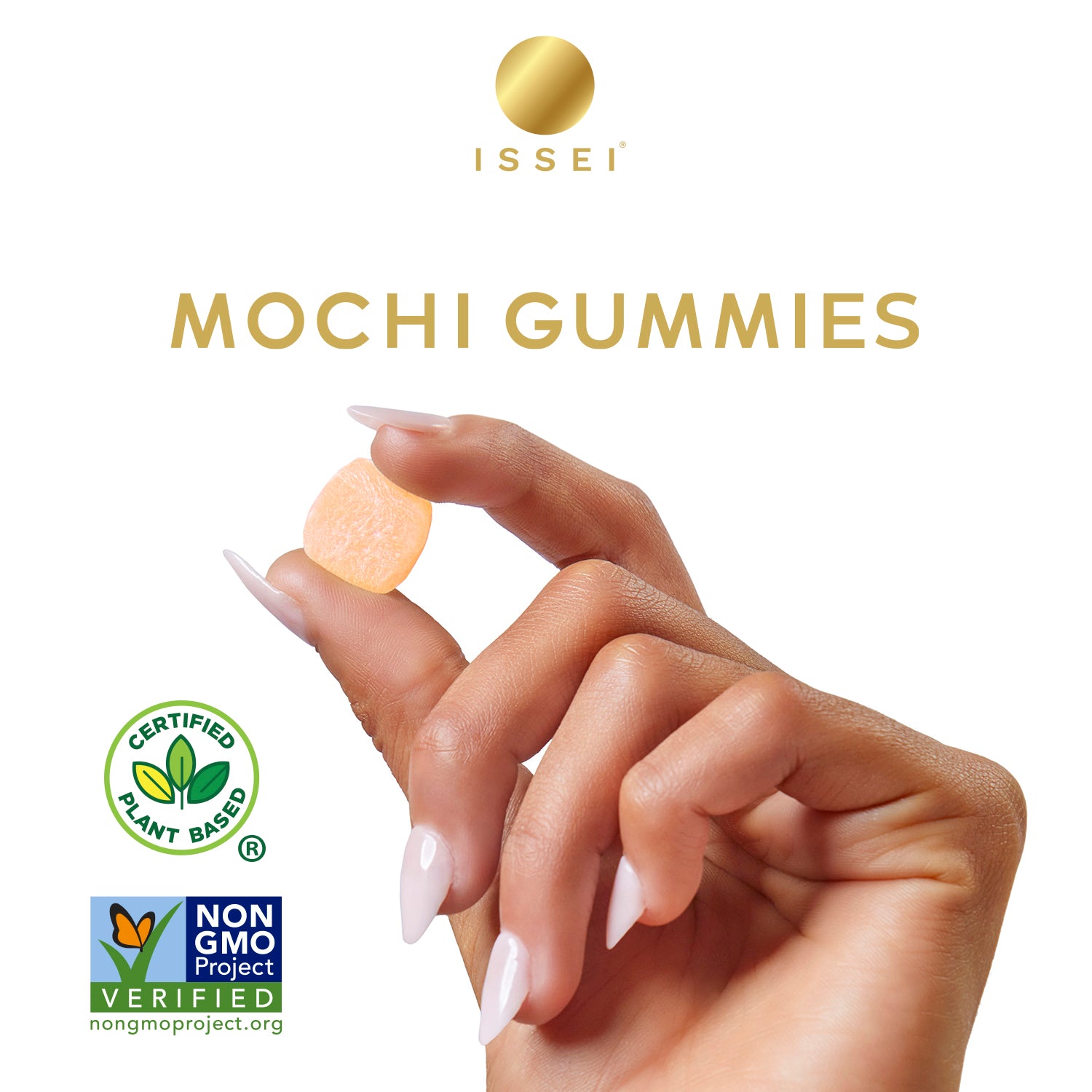 ISSEI®

MOCHI GUMMIES

CERTIFIED PLANT BASED ®

NON GMO Project VERIFIED
nongmoproject.org